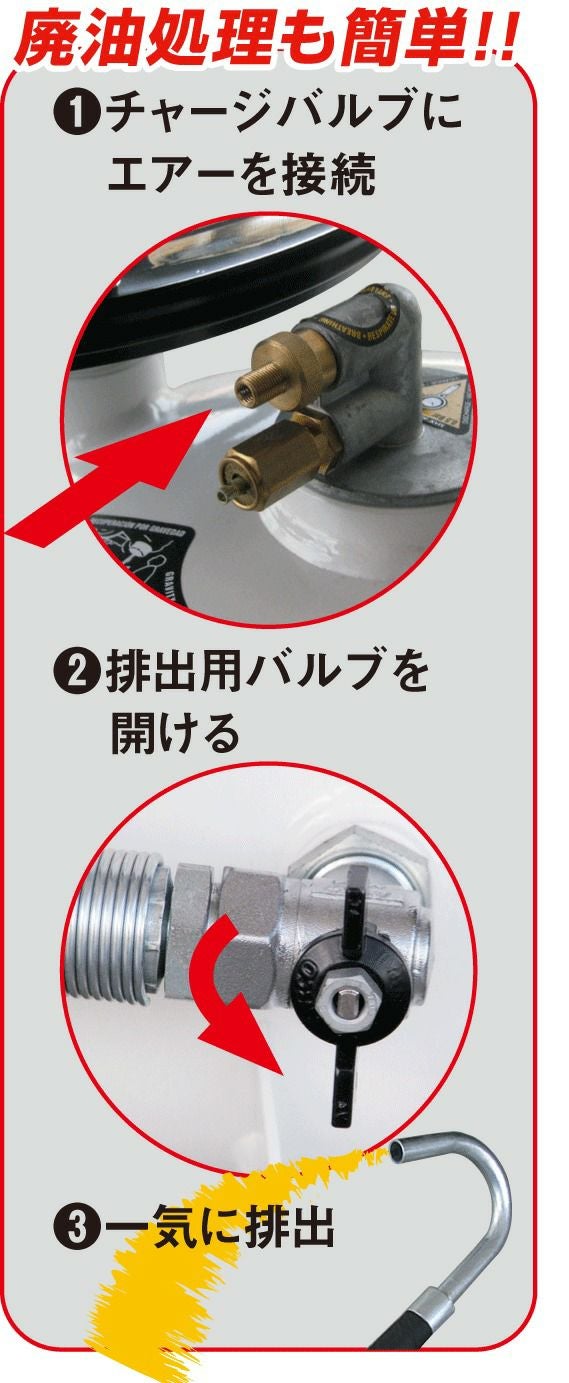 廃油処理も簡単!!

❶チャージバルブにエアーを接続

❷排出用バルブを開ける

❸一気に排出