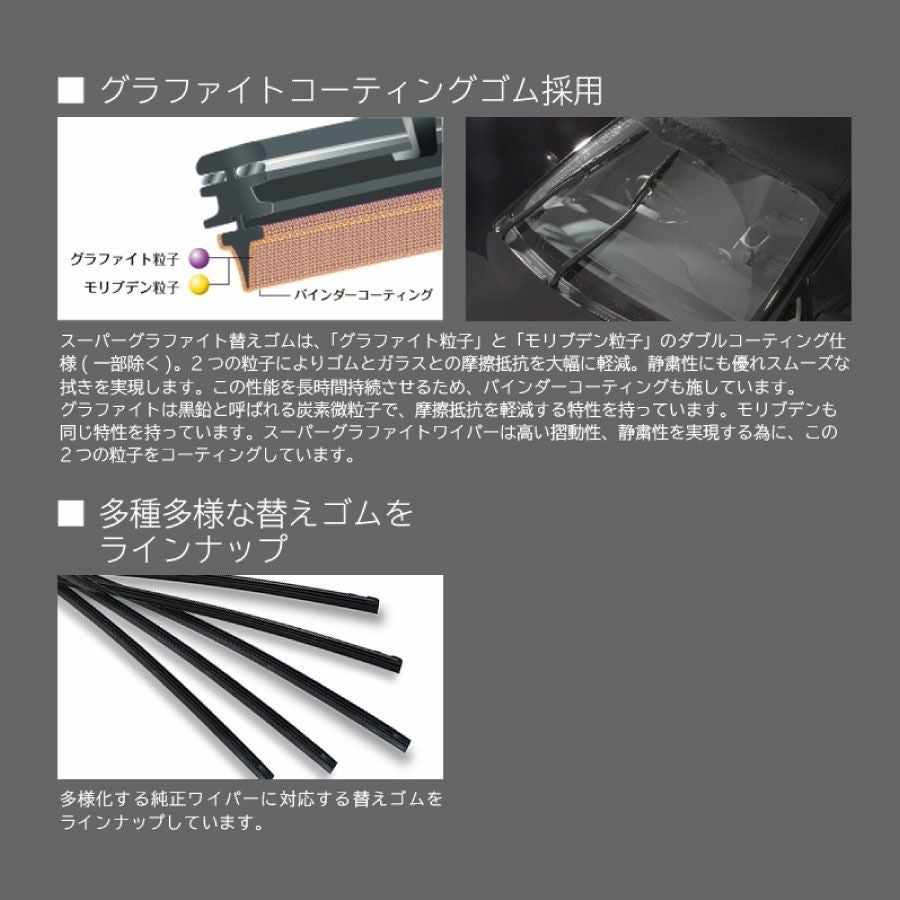 ■ グラファイトコーティングゴム採用

グラファイト粒子
モリブデン粒子
バインダーコーティング

スーパーグラファイト替えゴムは、「グラファイト粒子」と「モリブデン粒子」のダブルコーティング仕様(一部除く)。2つの粒子によりゴムとガラスとの摩擦抵抗を大幅に軽減。静粛性にも優れスムーズな拭きを実現します。この性能を長時間持続させるため、バインダーコーティングも施しています。
グラファイトは黒鉛と呼ばれる炭素微粒子で、摩擦抵抗を軽減する特性を持っています。モリブデンも同じ特性を持っています。スーパーグラファイトワイパーは高い摺動性、静粛性を実現する為に、この2つの粒子をコーティングしています。

■ 多種多様な替えゴムをラインナップ

多様化する純正ワイパーに対応する替えゴムをラインナップしています。