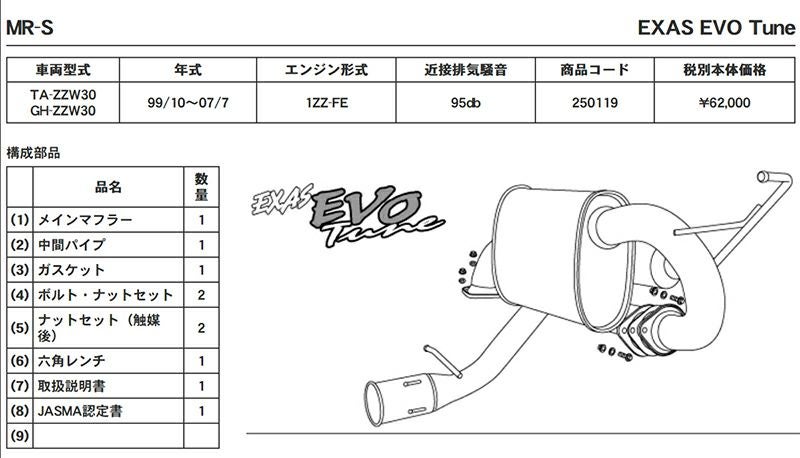 MR-S

EXAS EVO Tune

| 車両型式 | 年式 | エンジン形式 | 近接排気騒音 | 商品コード | 税別本体価格 |
|---|---|---|---|---|---|
| TA-ZZW30 GH-ZZW30 | 99/10～07/7 | 1ZZ-FE | 95db | 250119 | ¥62,000 |

構成部品

| | 品名 | 数量 |
|---|---|---|
| (1) | メインマフラー | 1 |
| (2) | 中間パイプ | 1 |
| (3) | ガスケット | 1 |
| (4) | ボルト・ナットセット | 2 |
| (5) | ナットセット（触媒後） | 2 |
| (6) | 六角レンチ | 1 |
| (7) | 取扱説明書 | 1 |
| (8) | JASMA認定書 | 1 |
| (9) | | |

EXAS EVO Tune